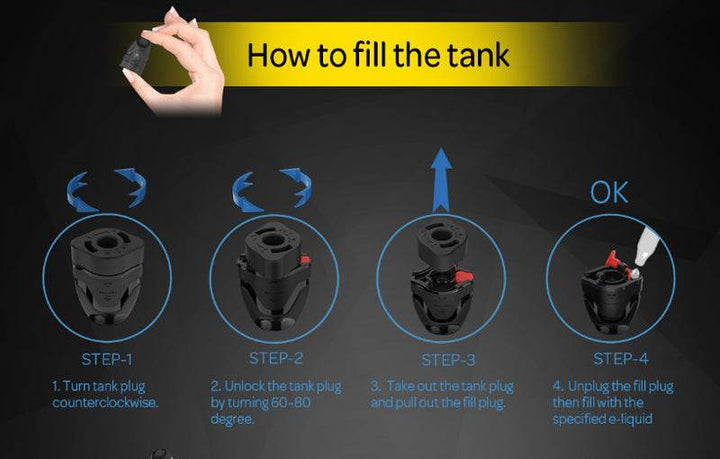 How to fill the tank

OK

STEP-1

1. Turn tank plug counterclockwise.

STEP-2

2. Unlock the tank plug by turning 60-80 degree.

STEP-3

3. Take out the tank plug and pull out the fill plug.

STEP-4

4. Unplug the fill plug then fill with the specified e-liquid